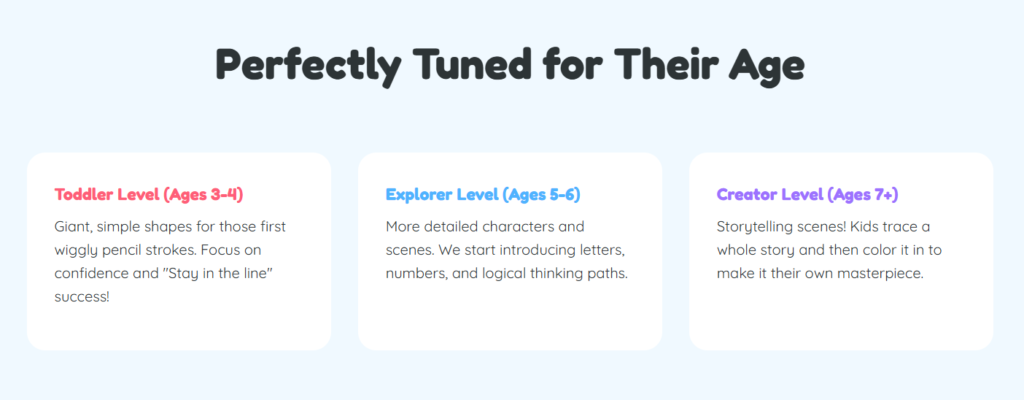 Perfectly Tuned for Their Age

Toddler Level (Ages 3-4)

Giant, simple shapes for those first wiggly pencil strokes. Focus on confidence and "Stay in the line" success!

Explorer Level (Ages 5-6)

More detailed characters and scenes. We start introducing letters, numbers, and logical thinking paths.

Creator Level (Ages 7+)

Storytelling scenes! Kids trace a whole story and then color it in to make it their own masterpiece.